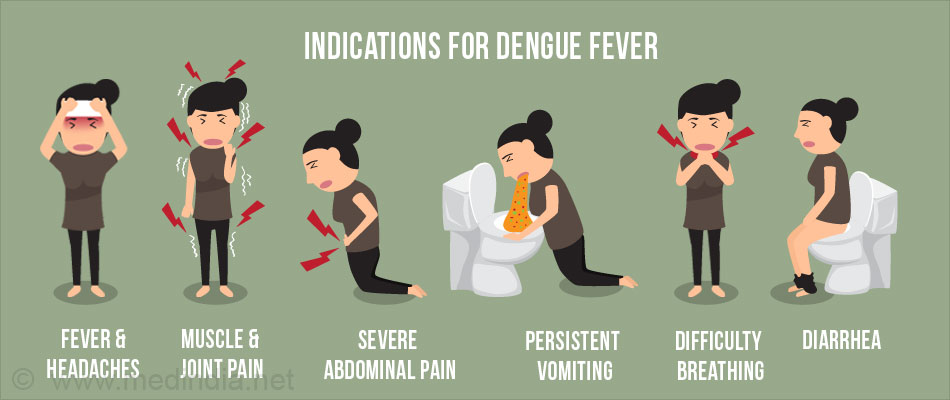 INDICATIONS FOR DENGUE FEVER

FEVER & HEADACHES

MUSCLE & JOINT PAIN

SEVERE ABDOMINAL PAIN

PERSISTENT VOMITING

DIFFICULTY BREATHING

DIARRHEA

© www.medindia.net