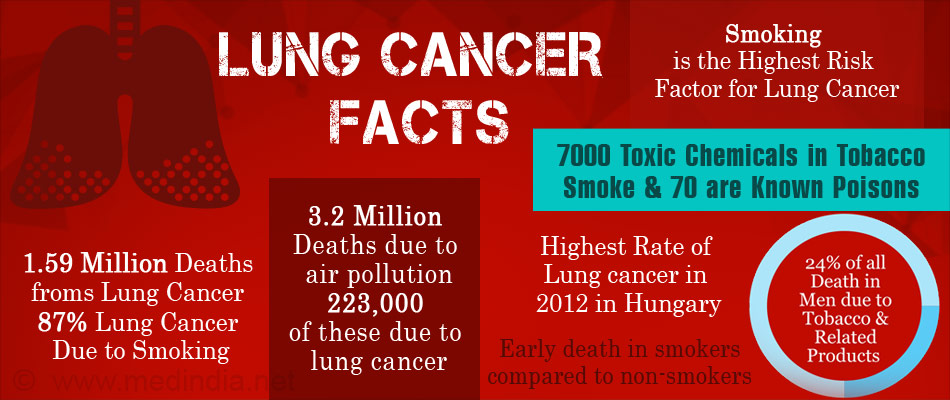 LUNG CANCER FACTS

Smoking is the Highest Risk Factor for Lung Cancer

7000 Toxic Chemicals in Tobacco Smoke & 70 are Known Poisons

1.59 Million Deaths froms Lung Cancer
87% Lung Cancer Due to Smoking

3.2 Million Deaths due to air pollution
223,000 of these due to lung cancer

Highest Rate of Lung cancer in 2012 in Hungary

Early death in smokers compared to non-smokers

24% of all Death in Men due to Tobacco & Related Products

© www.medindia.net