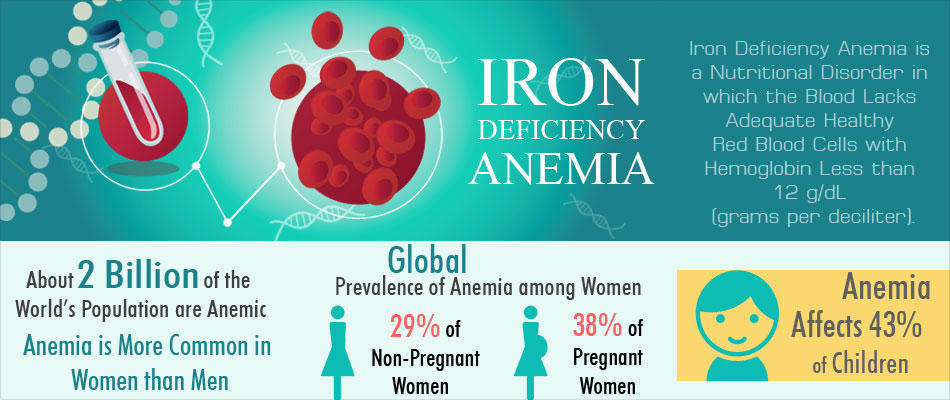 IRON DEFICIENCY ANEMIA

Iron Deficiency Anemia is a Nutritional Disorder in which the Blood Lacks Adequate Healthy Red Blood Cells with Hemoglobin Less than 12 g/dL (grams per deciliter).

About 2 Billion of the World's Population are Anemic

Anemia is More Common in Women than Men

Global
Prevalence of Anemia among Women

29% of Non-Pregnant Women

38% of Pregnant Women

Anemia Affects 43% of Children