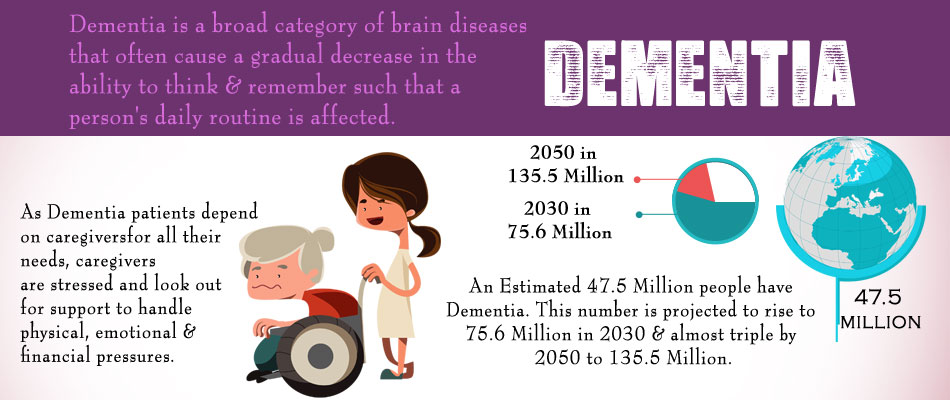 Dementia is a broad category of brain diseases that often cause a gradual decrease in the ability to think & remember such that a person's daily routine is affected.

DEMENTIA

As Dementia patients depend on caregiversfor all their needs, caregivers are stressed and look out for support to handle physical, emotional & financial pressures.

2050 in
135.5 Million

2030 in
75.6 Million

47.5
MILLION

An Estimated 47.5 Million people have Dementia. This number is projected to rise to 75.6 Million in 2030 & almost triple by 2050 to 135.5 Million.