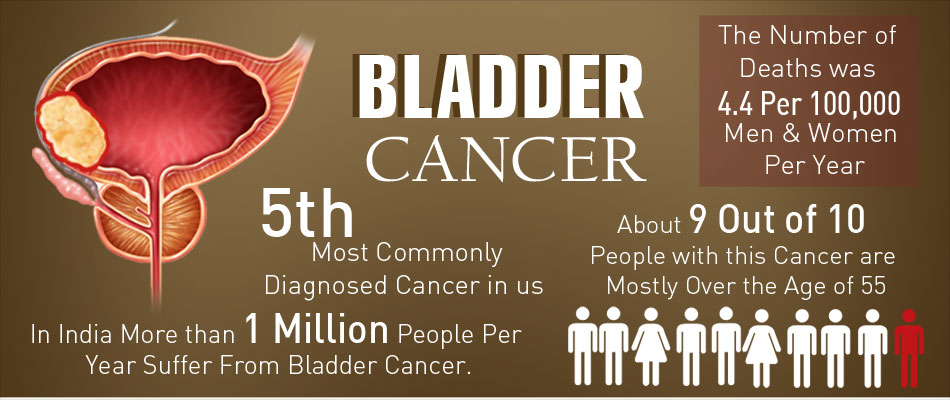 BLADDER
CANCER

The Number of Deaths was 4.4 Per 100,000 Men & Women Per Year

5th
Most Commonly Diagnosed Cancer in us

About 9 Out of 10 People with this Cancer are Mostly Over the Age of 55

In India More than 1 Million People Per Year Suffer From Bladder Cancer.